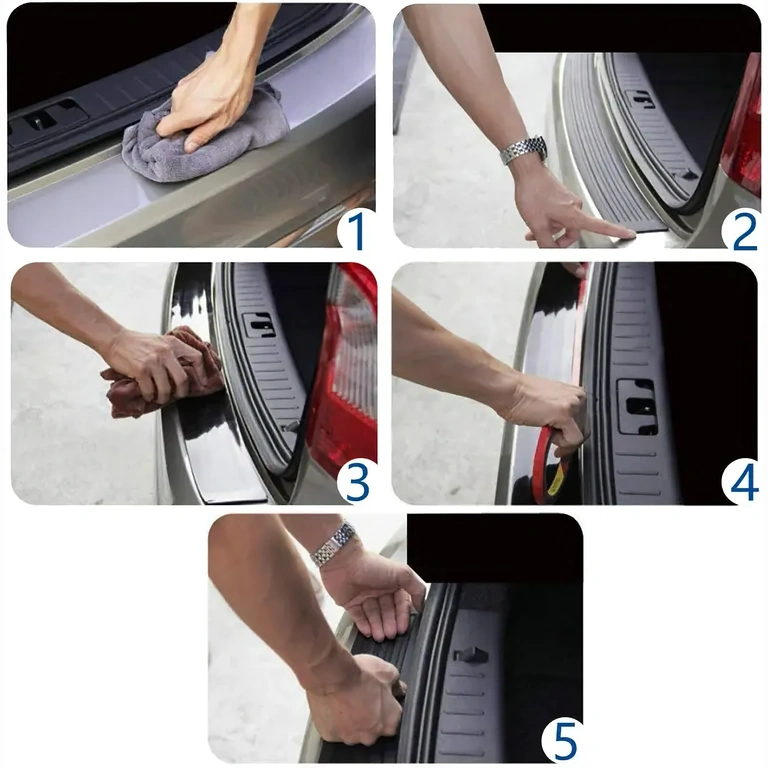 1
2
3
4
5